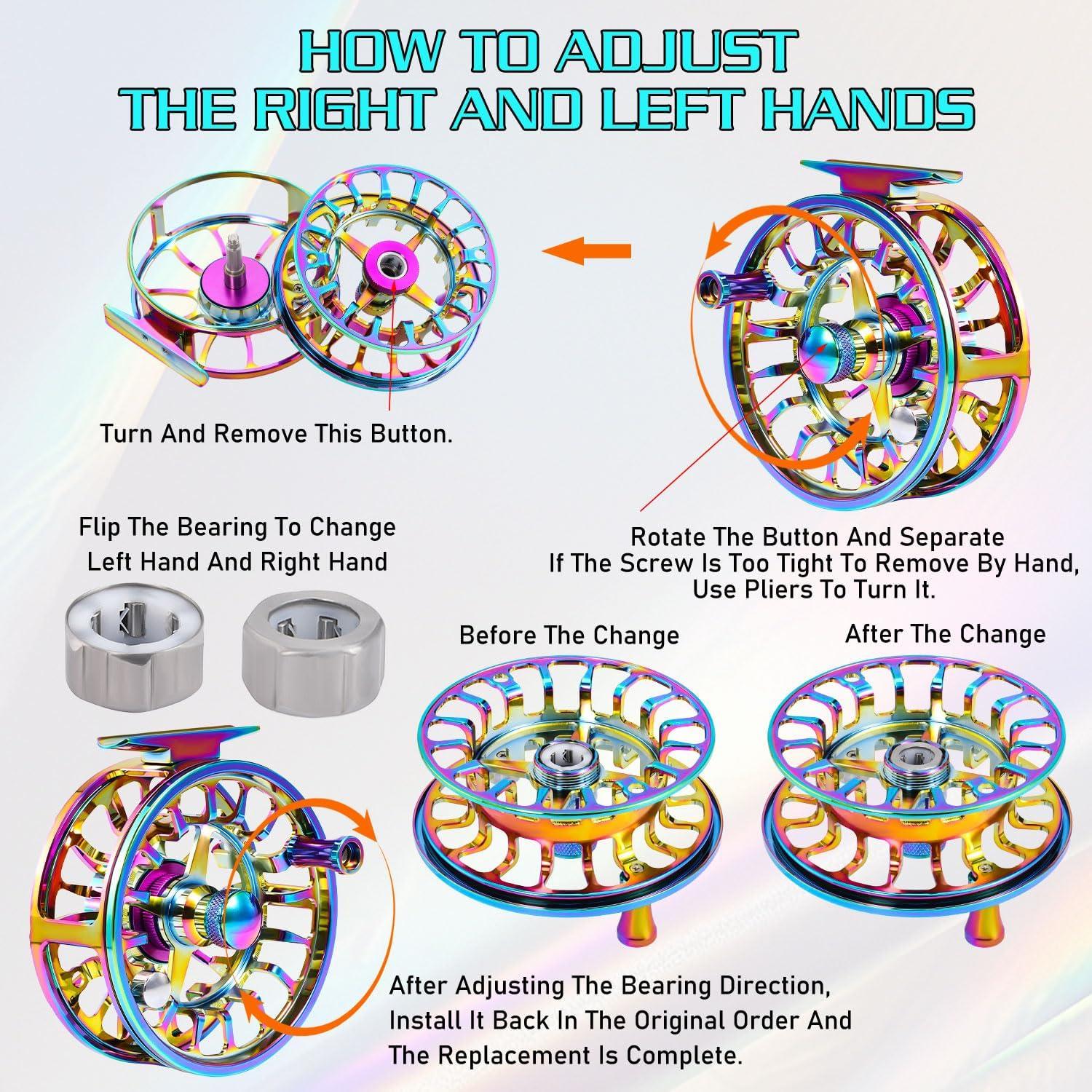 HOW TO ADJUST
THE RIGHT AND LEFT HANDS

Turn And Remove This Button.

Rotate The Button And Separate
If The Screw Is Too Tight To Remove By Hand,
Use Pliers To Turn It.

Flip The Bearing To Change
Left Hand And Right Hand

Before The Change

After The Change

After Adjusting The Bearing Direction,
Install It Back In The Original Order And
The Replacement Is Complete.